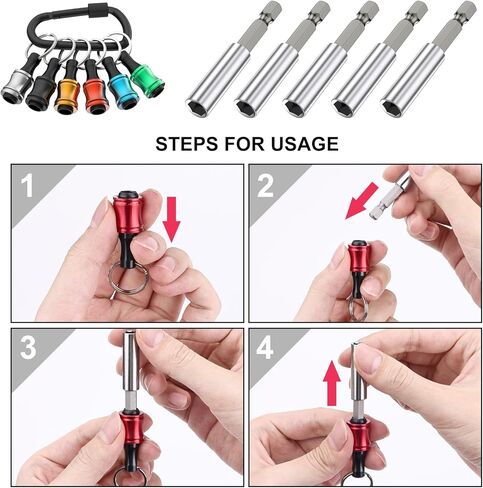 STEPS FOR USAGE

1

2

3

4