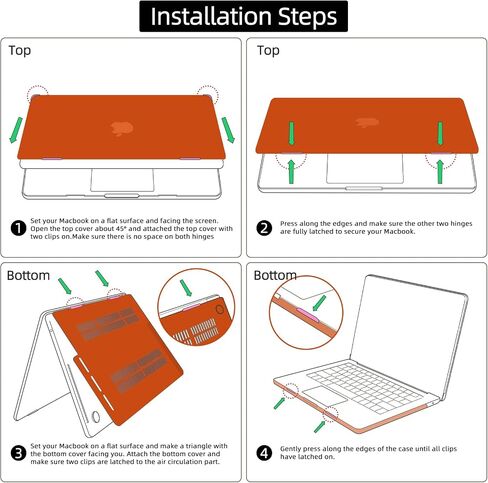 Installation Steps

Top

1 Set your Macbook on a flat surface and facing the screen. Open the top cover about 45° and attached the top cover with two clips on.Make sure there is no space on both hinges

Top

2 Press along the edges and make sure the other two hinges are fully latched to secure your Macbook.

Bottom

3 Set your Macbook on a flat surface and make a triangle with the bottom cover facing you. Attach the bottom cover and make sure two clips are latched to the air circulation part.

Bottom

4 Gently press along the edges of the case until all clips have latched on.