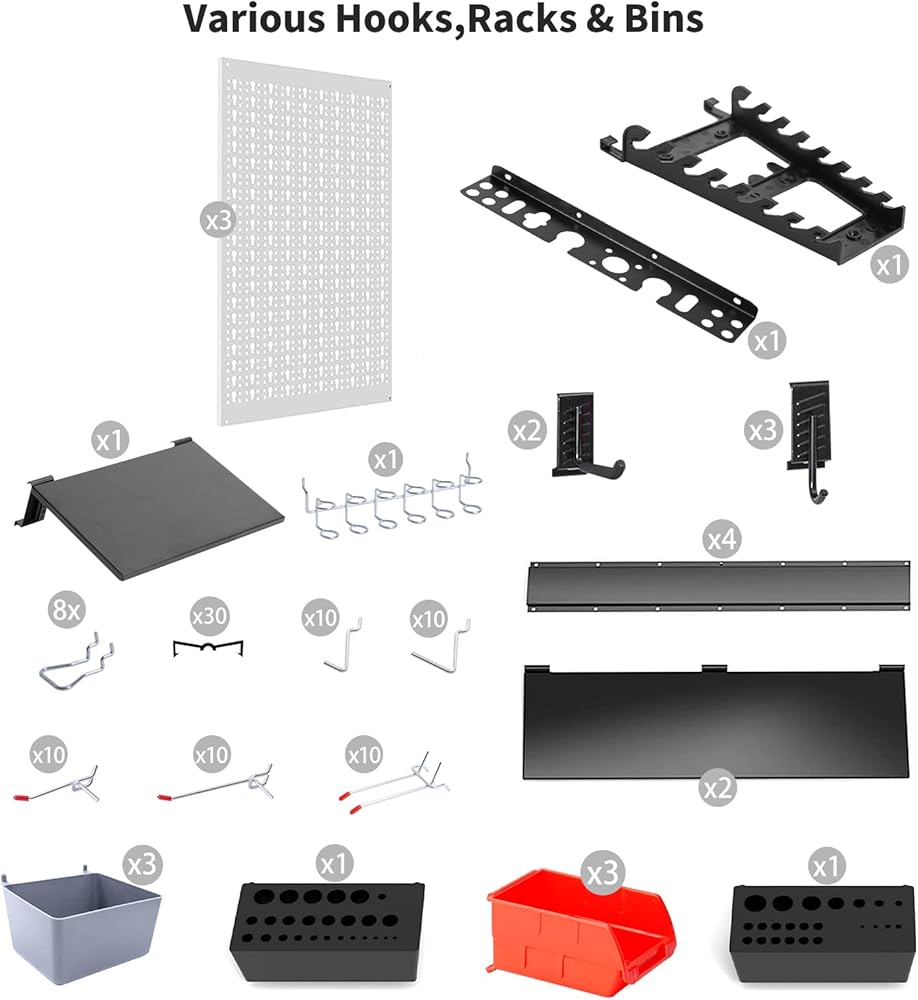 Various Hooks,Racks & Bins

x3

x1

x1

x1

x1

x2

x3

x4

8x

x30

x10

x10

x10

x10

x10

x2

x3

x1

x3

x1