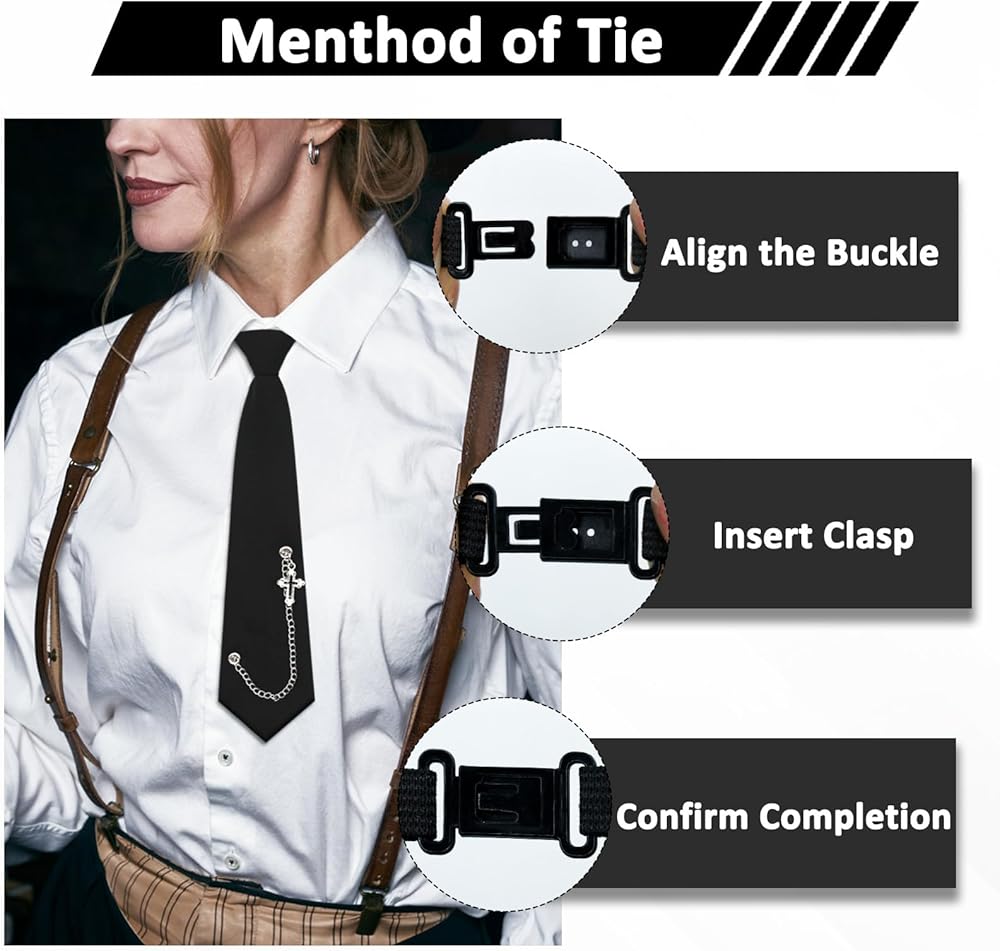 Menthod of Tie

Align the Buckle

Insert Clasp

Confirm Completion