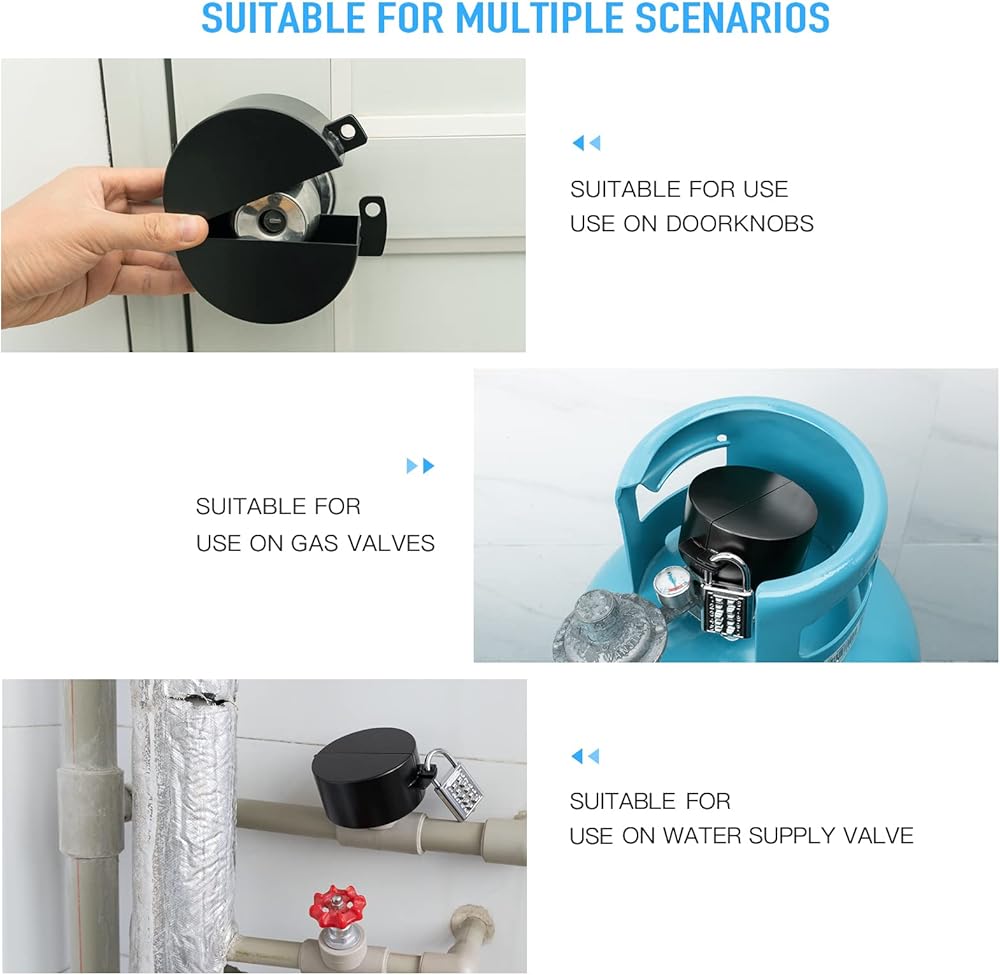 SUITABLE FOR MULTIPLE SCENARIOS

SUITABLE FOR USE
USE ON DOORKNOBS

SUITABLE FOR
USE ON GAS VALVES

SUITABLE FOR
USE ON WATER SUPPLY VALVE