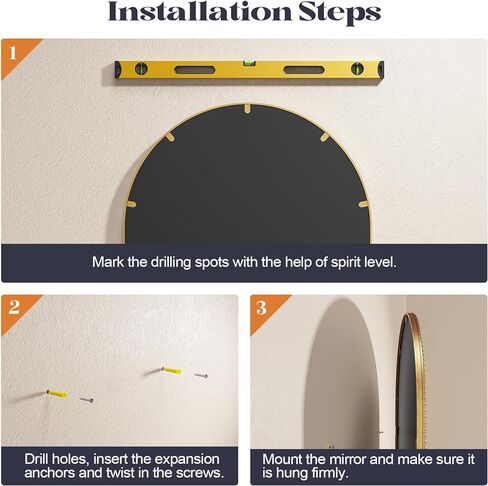 Installation Steps

1

Mark the drilling spots with the help of spirit level.

2

Drill holes, insert the expansion anchors and twist in the screws.

3

Mount the mirror and make sure it is hung firmly.