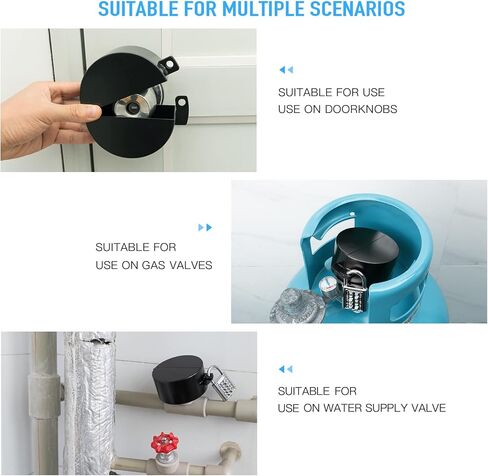 SUITABLE FOR MULTIPLE SCENARIOS

SUITABLE FOR USE
USE ON DOORKNOBS

SUITABLE FOR
USE ON GAS VALVES

SUITABLE FOR
USE ON WATER SUPPLY VALVE