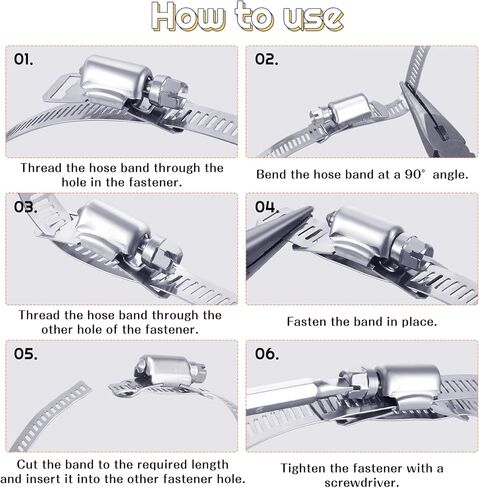 How to use

01.

Thread the hose band through the hole in the fastener.

02.

Bend the hose band at a 90° angle.

03.

Thread the hose band through the other hole of the fastener.

04.

Fasten the band in place.

05.

Cut the band to the required length and insert it into the other fastener hole.

06.

Tighten the fastener with a screwdriver.