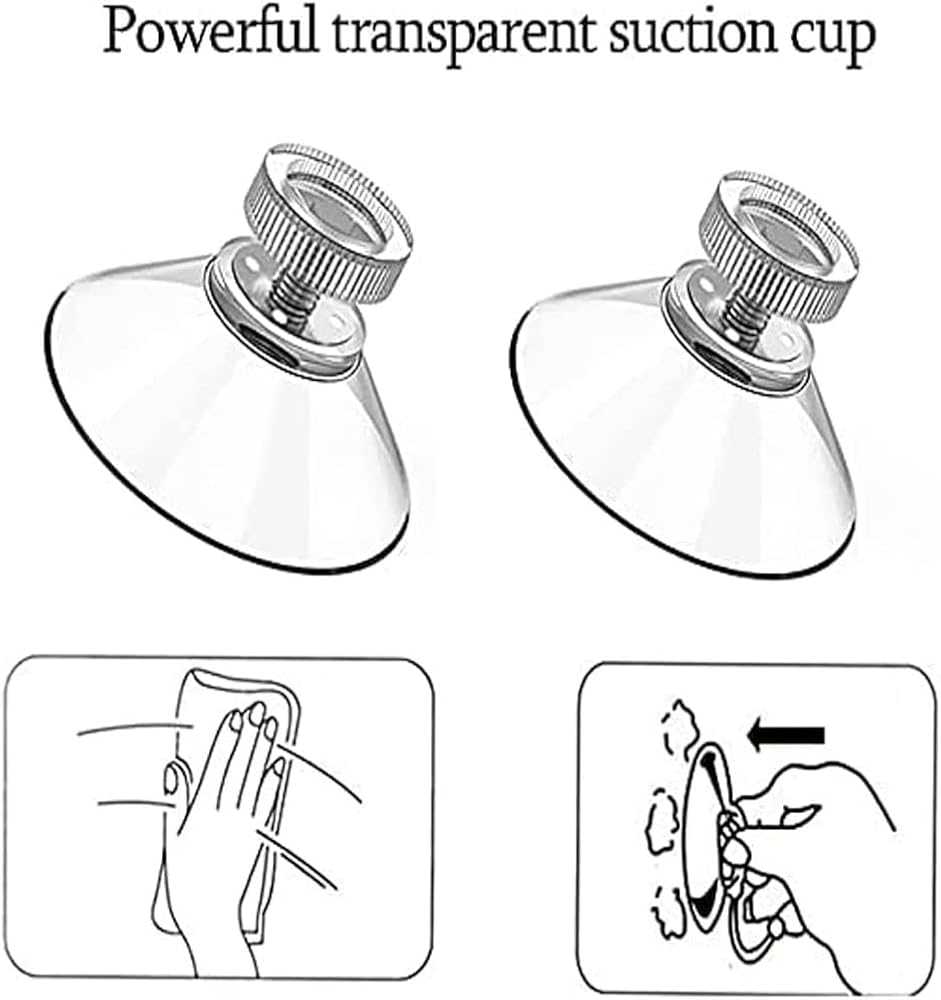 Powerful transparent suction cup