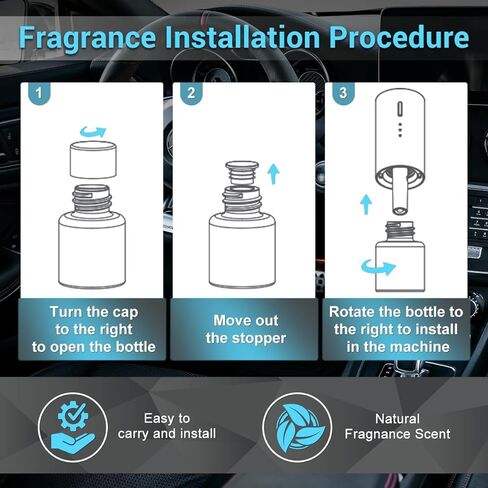 Fragrance Installation Procedure

1

Turn the cap to the right to open the bottle

2

Move out the stopper

3

Rotate the bottle to the right to install in the machine

Easy to carry and install

Natural Fragnance Scent