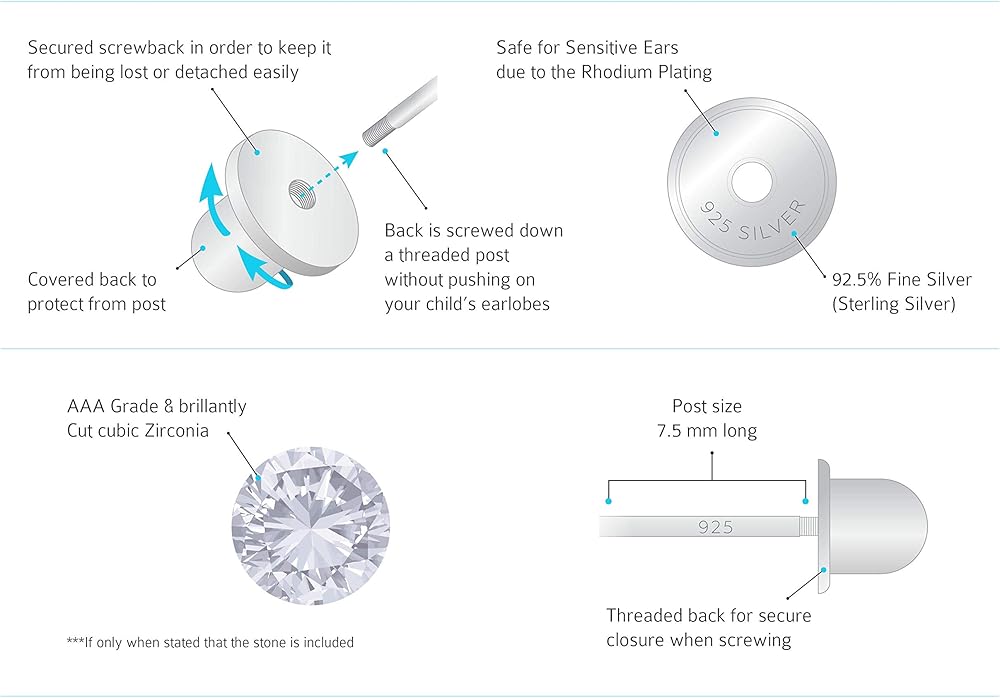 Secured screwback in order to keep it from being lost or detached easily

Covered back to protect from post

Back is screwed down a threaded post without pushing on your child's earlobes

Safe for Sensitive Ears due to the Rhodium Plating

925 SILVER

92.5% Fine Silver (Sterling Silver)

AAA Grade & brillantly Cut cubic Zirconia

***If only when stated that the stone is included

Post size 7.5 mm long

925

Threaded back for secure closure when screwing