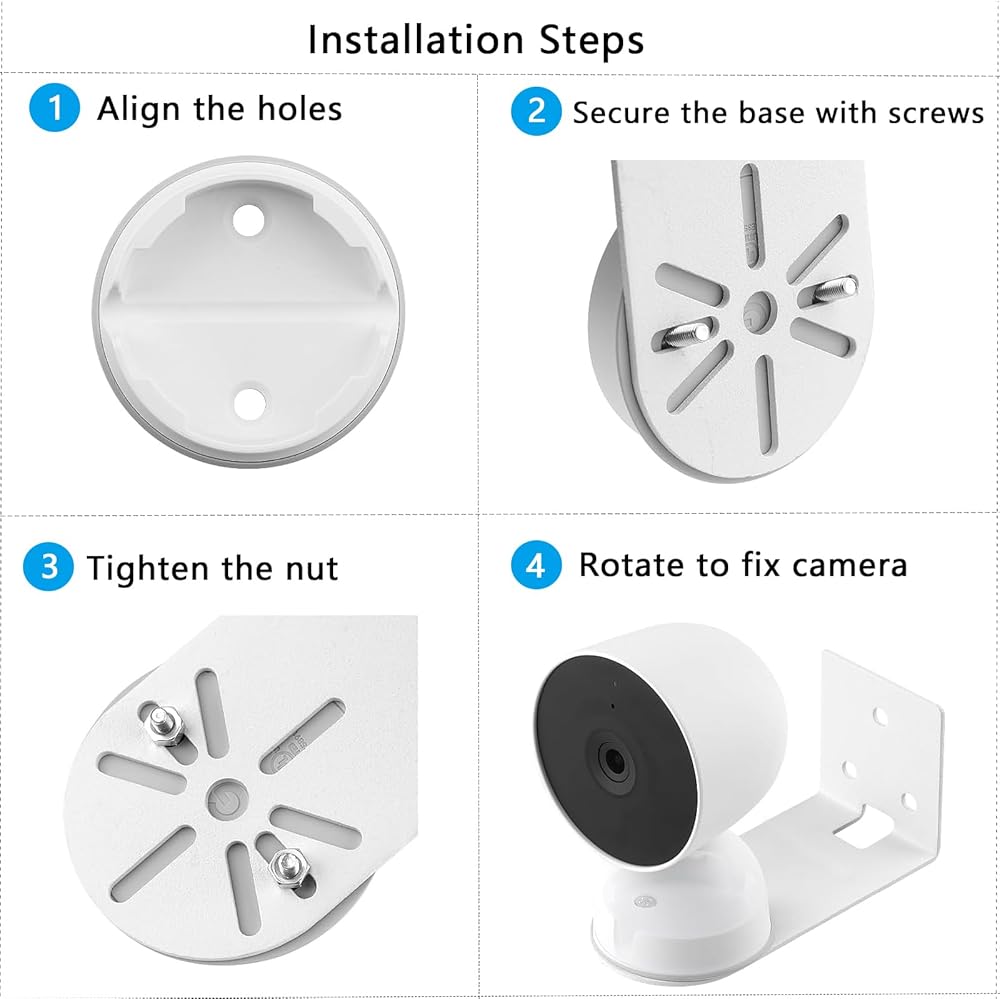 Installation Steps

1 Align the holes

2 Secure the base with screws

3 Tighten the nut

4 Rotate to fix camera