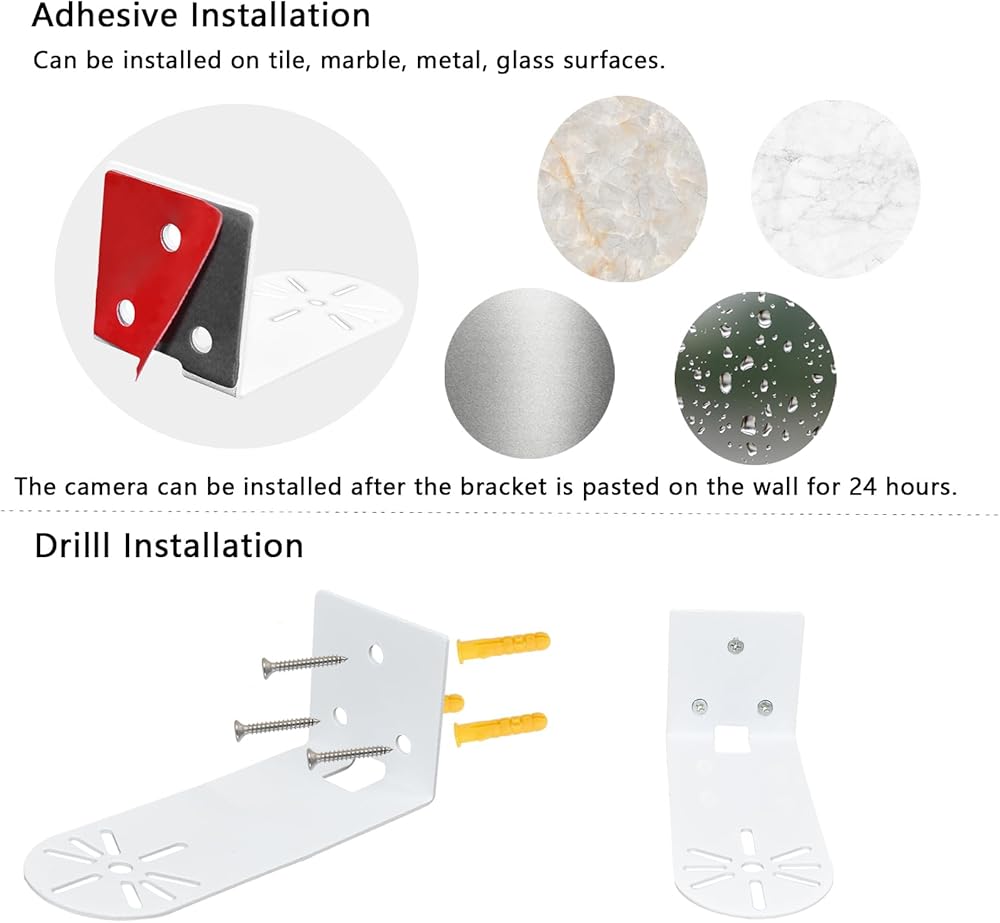 Adhesive Installation

Can be installed on tile, marble, metal, glass surfaces.

The camera can be installed after the bracket is pasted on the wall for 24 hours.

Drilll Installation