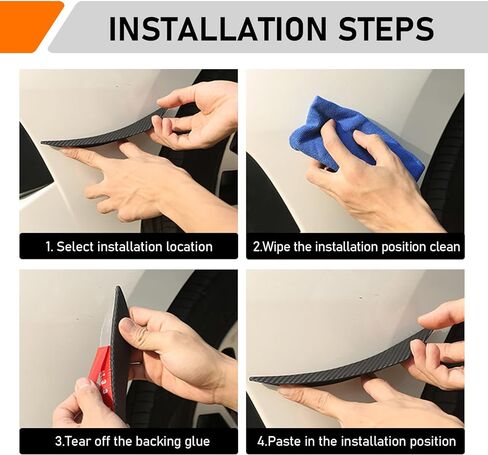 INSTALLATION STEPS

1. Select installation location

2.Wipe the installation position clean

3.Tear off the backing glue

4.Paste in the installation position