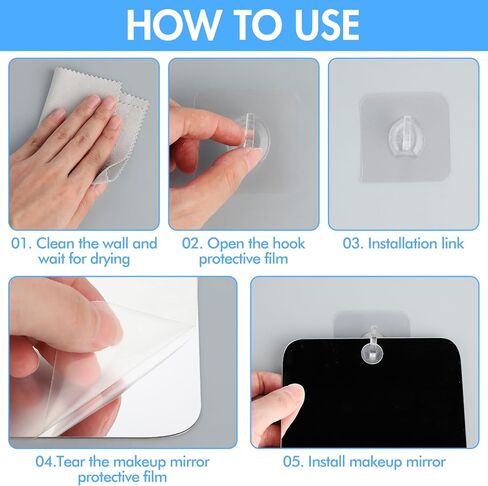 HOW TO USE

01. Clean the wall and wait for drying

02. Open the hook protective film

03. Installation link

04.Tear the makeup mirror protective film

05. Install makeup mirror