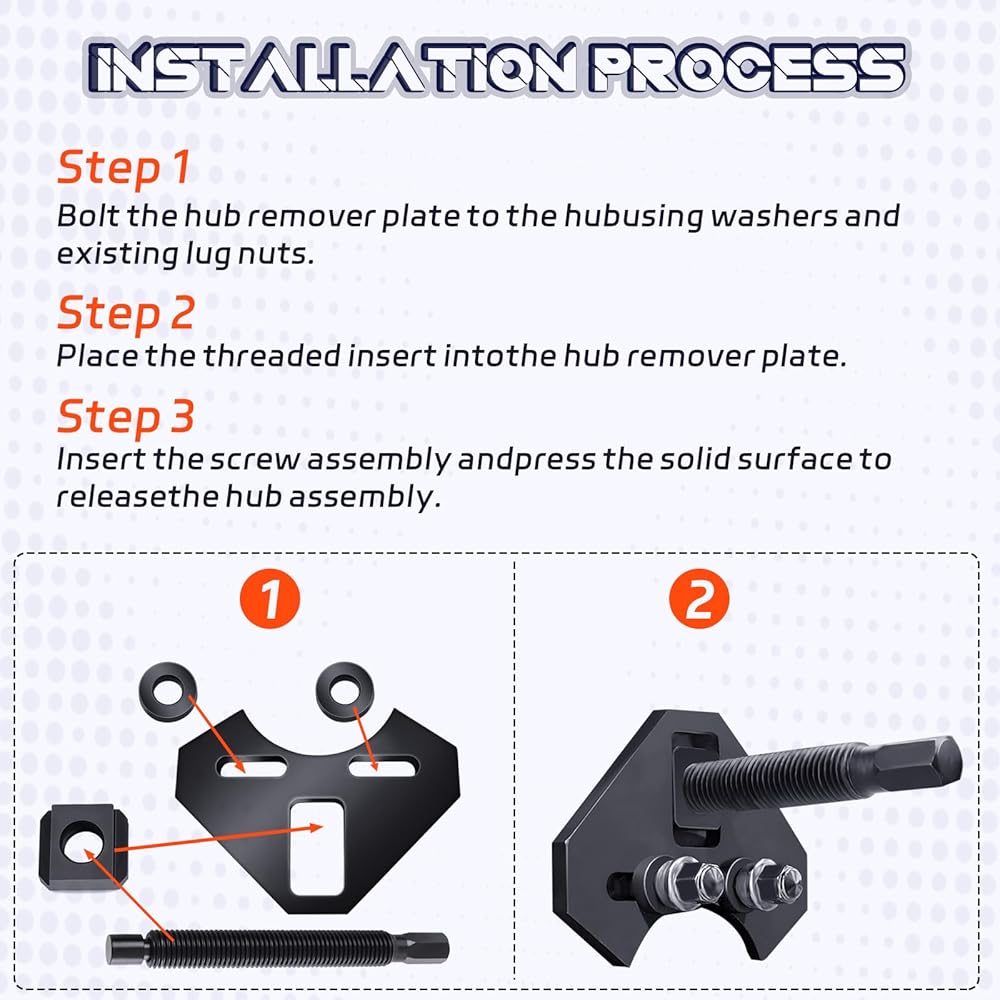 INSTALLATION PROCESS

Step 1
Bolt the hub remover plate to the hubusing washers and existing lug nuts.

Step 2
Place the threaded insert intothe hub remover plate.

Step 3
Insert the screw assembly andpress the solid surface to releasethe hub assembly.

1

2