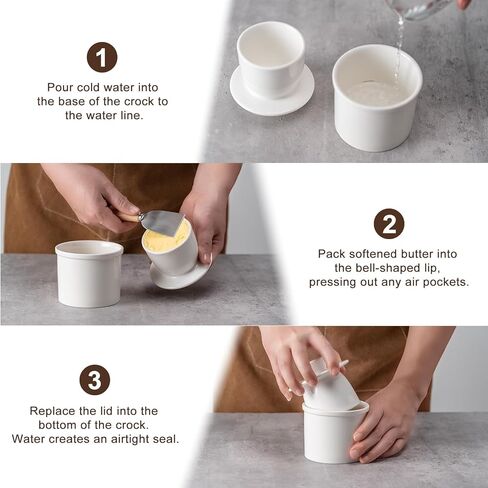 1

Pour cold water into the base of the crock to the water line.

2

Pack softened butter into the bell-shaped lip, pressing out any air pockets.

3

Replace the lid into the bottom of the crock. Water creates an airtight seal.