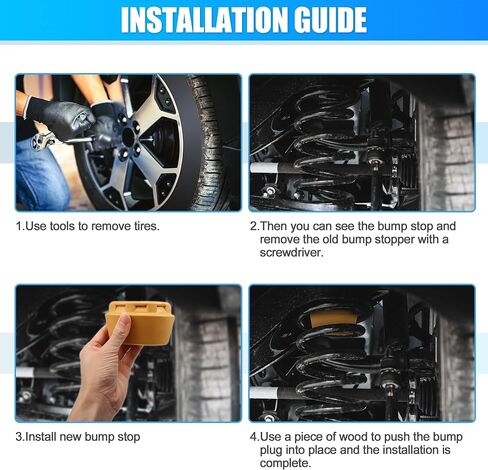 INSTALLATION GUIDE

1.Use tools to remove tires.

2.Then you can see the bump stop and remove the old bump stopper with a screwdriver.

3.Install new bump stop

4.Use a piece of wood to push the bump plug into place and the installation is complete.