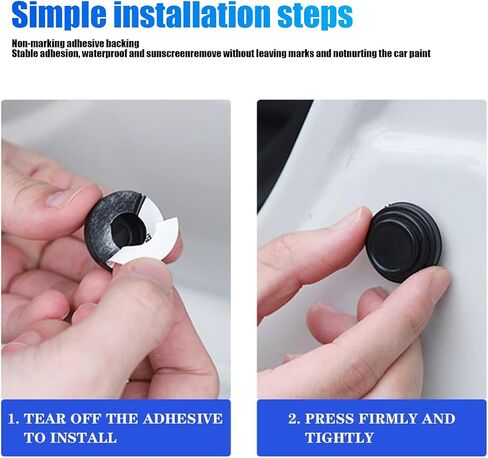 Simple installation steps

Non-marking adhesive backing
Stable adhesion, waterproof and sunscreenremove without leaving marks and notnurting the car paint

1. TEAR OFF THE ADHESIVE TO INSTALL

2. PRESS FIRMLY AND TIGHTLY