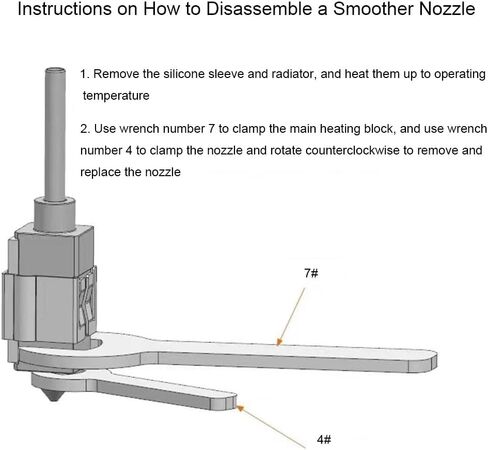 Instructions on How to Disassemble a Smoother Nozzle

1. Remove the silicone sleeve and radiator, and heat them up to operating temperature

2. Use wrench number 7 to clamp the main heating block, and use wrench number 4 to clamp the nozzle and rotate counterclockwise to remove and replace the nozzle

7#

4#