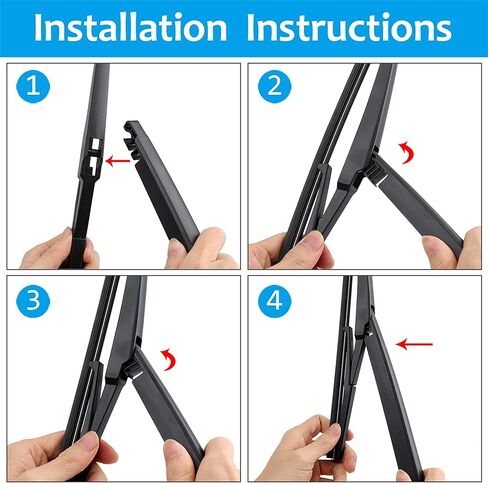 Installation Instructions

1

2

3

4