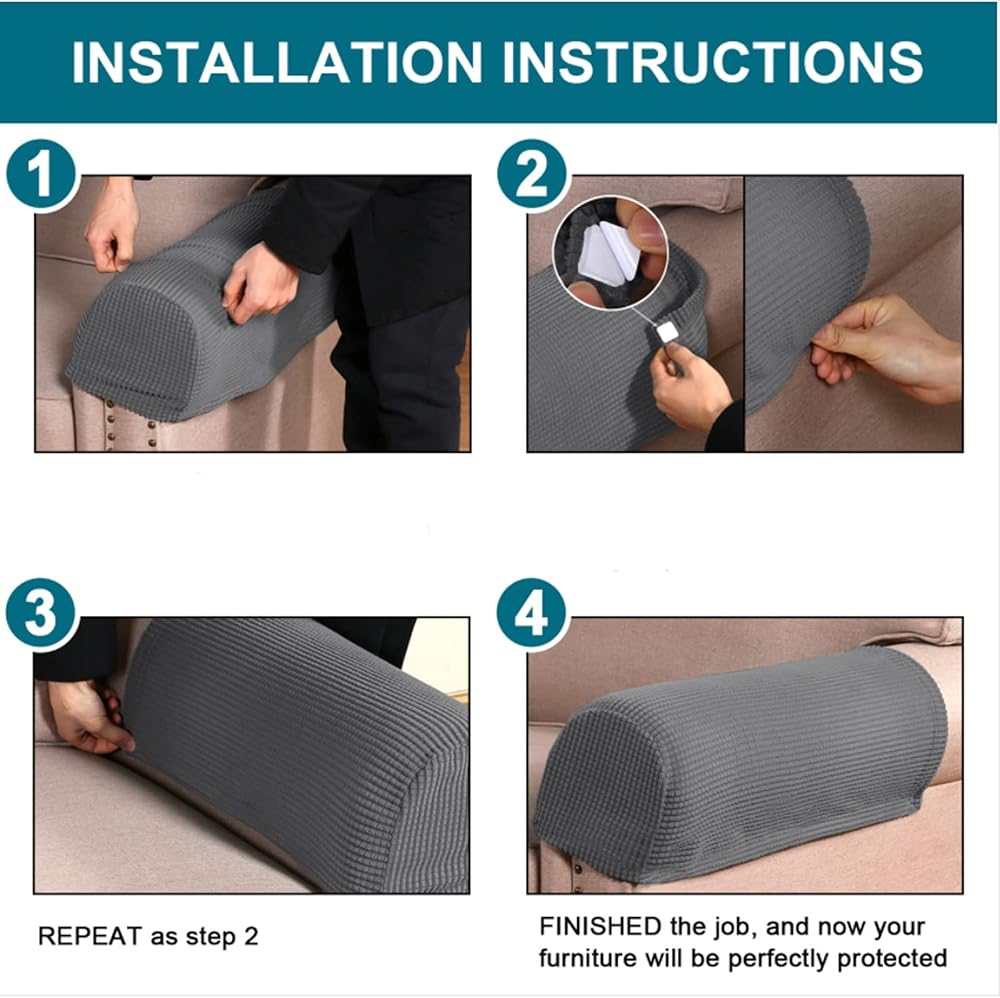 INSTALLATION INSTRUCTIONS

1

2

3

REPEAT as step 2

4

FINISHED the job, and now your furniture will be perfectly protected