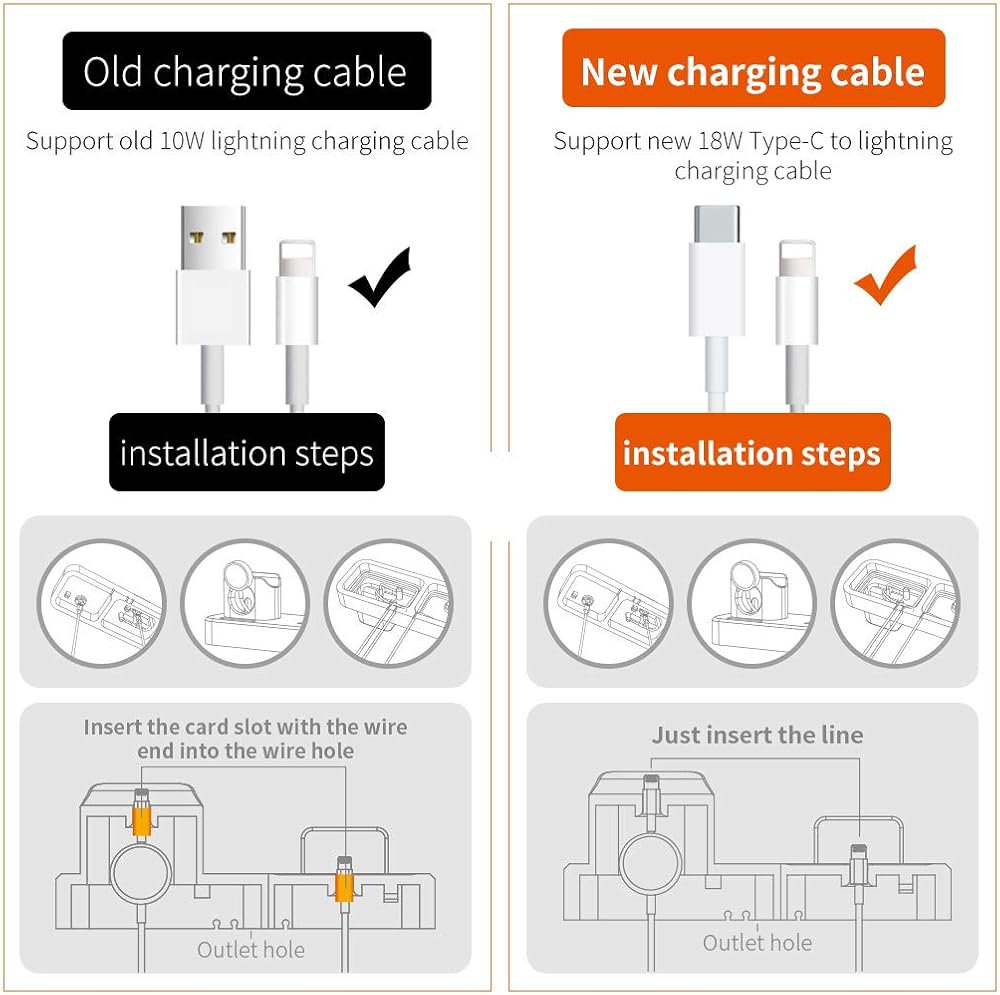 Old charging cable

Support old 10W lightning charging cable

installation steps

Insert the card slot with the wire end into the wire hole

Outlet hole

New charging cable

Support new 18W Type-C to lightning charging cable

installation steps

Just insert the line

Outlet hole