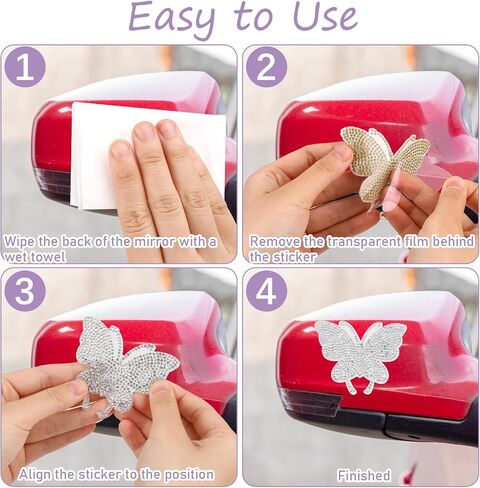 Easy to Use

1

Wipe the back of the mirror with a wet towel

2

Remove the transparent film behind the sticker

3

Align the sticker to the position

4

Finished