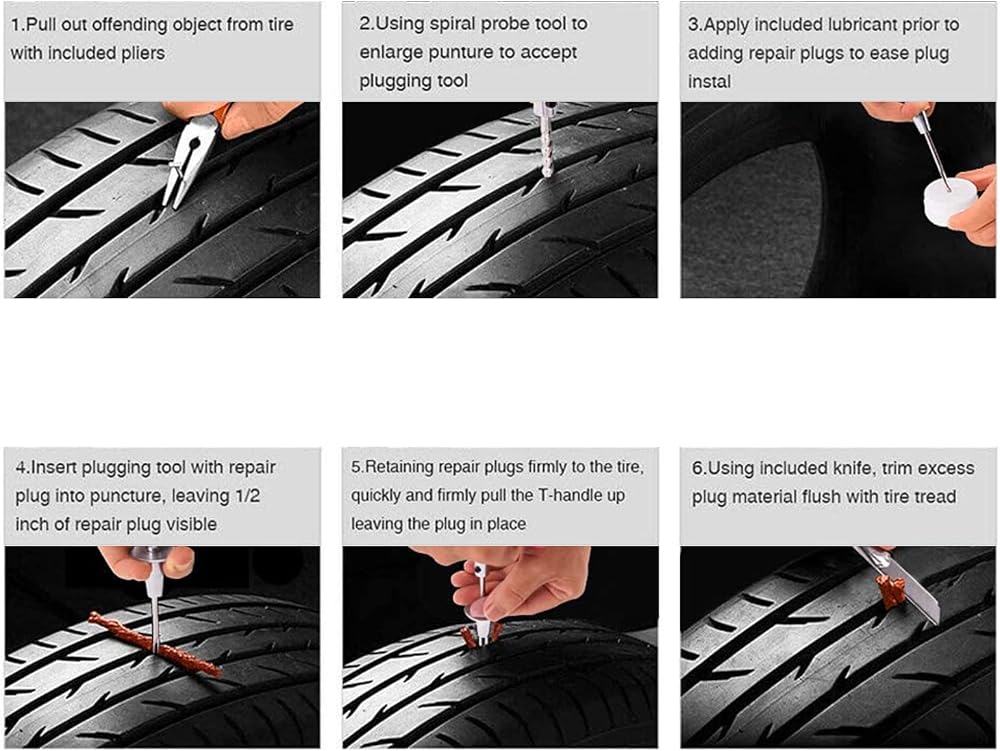 1.Pull out offending object from tire with included pliers

2.Using spiral probe tool to enlarge punture to accept plugging tool

3.Apply included lubricant prior to adding repair plugs to ease plug instal

4.Insert plugging tool with repair plug into puncture, leaving 1/2 inch of repair plug visible

5.Retaining repair plugs firmly to the tire, quickly and firmly pull the T-handle up leaving the plug in place

6.Using included knife, trim excess plug material flush with tire tread