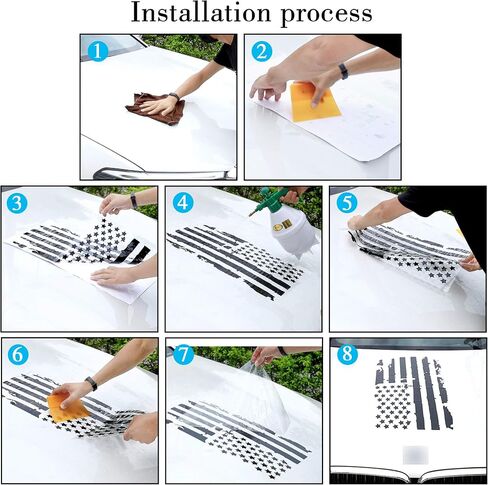 Installation process

1

2

3

4

5

6

7

8