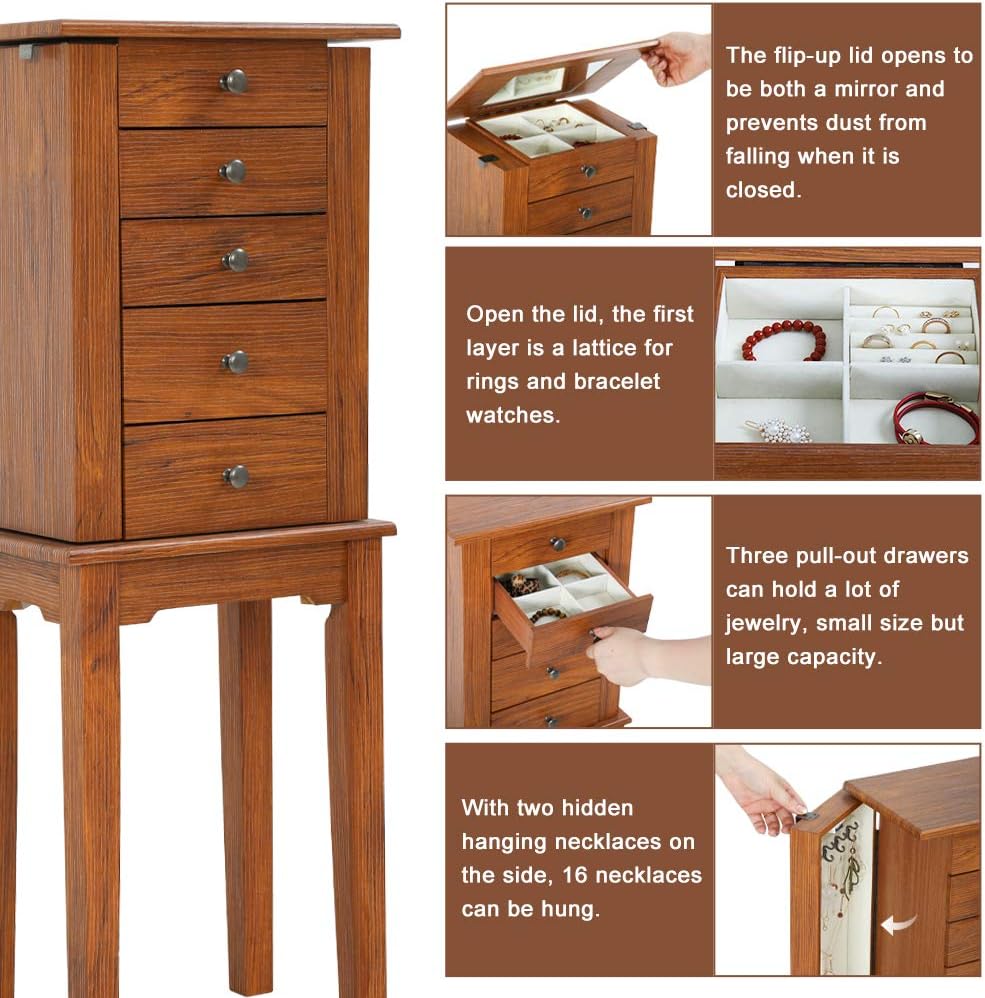 The flip-up lid opens to be both a mirror and prevents dust from falling when it is closed.

Open the lid, the first layer is a lattice for rings and bracelet watches.

Three pull-out drawers can hold a lot of jewelry, small size but large capacity.

With two hidden hanging necklaces on the side, 16 necklaces can be hung.