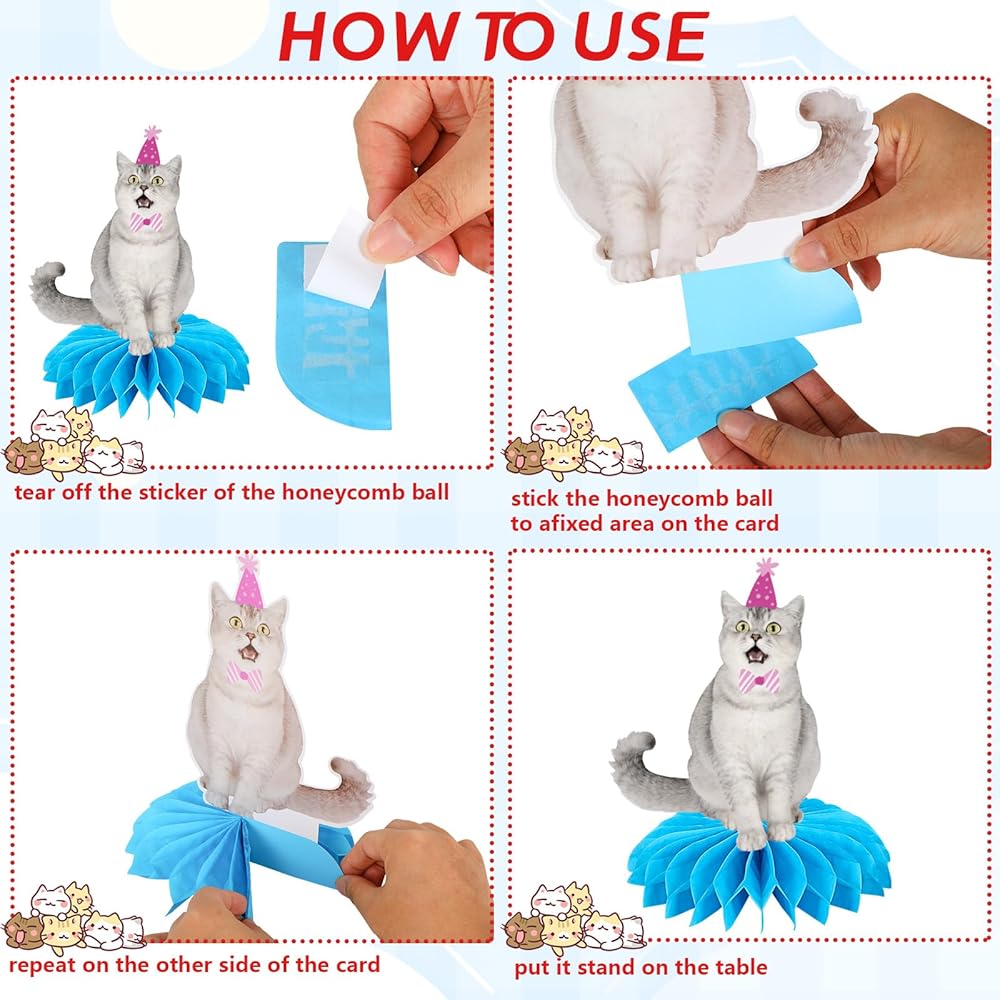 HOW TO USE

tear off the sticker of the honeycomb ball

stick the honeycomb ball to afixed area on the card

repeat on the other side of the card

put it stand on the table