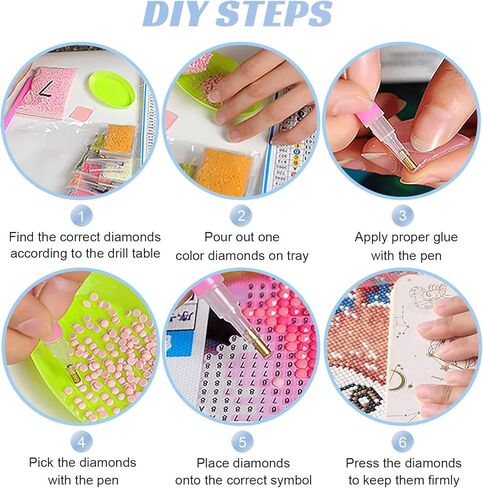 DIY STEPS

1
Find the correct diamonds according to the drill table

2
Pour out one color diamonds on tray

3
Apply proper glue with the pen

4
Pick the diamonds with the pen

5
Place diamonds onto the correct symbol

6
Press the diamonds to keep them firmly