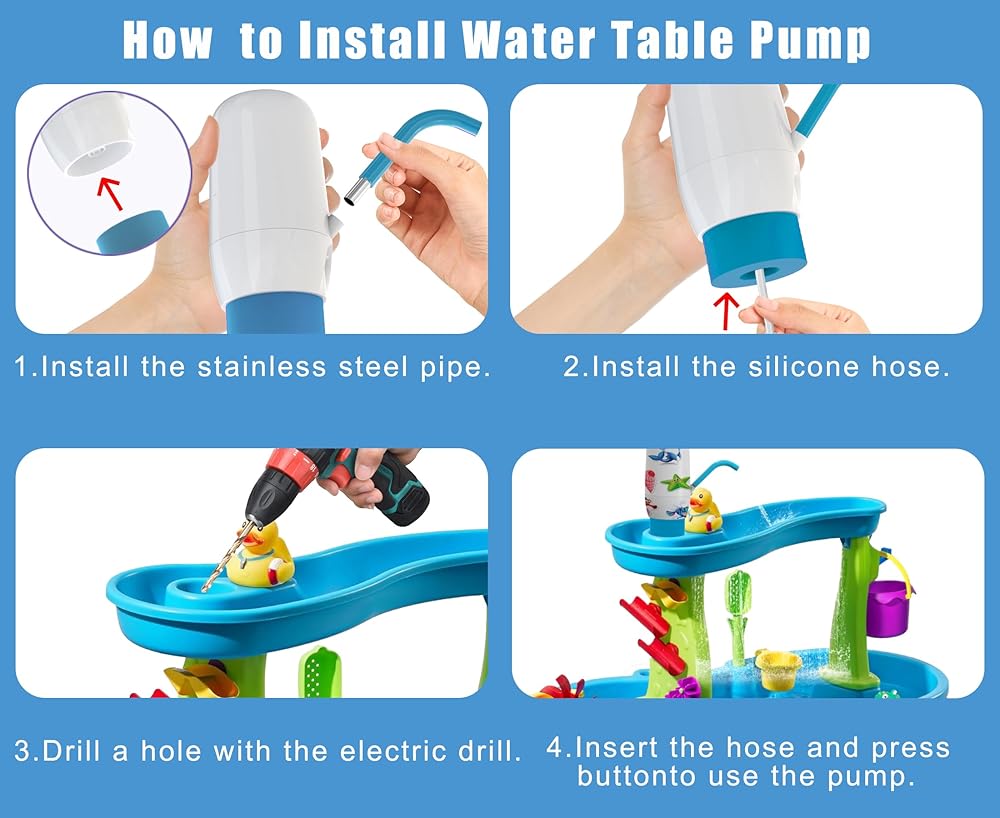 How to Install Water Table Pump

1.Install the stainless steel pipe.

2.Install the silicone hose.

3.Drill a hole with the electric drill.

4.Insert the hose and press buttonto use the pump.