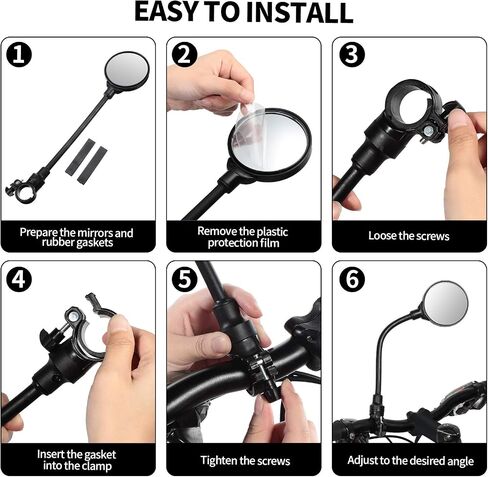 EASY TO INSTALL

1
Prepare the mirrors and rubber gaskets

2
Remove the plastic protection film

3
Loose the screws

4
Insert the gasket into the clamp

5
Tighten the screws

6
Adjust to the desired angle