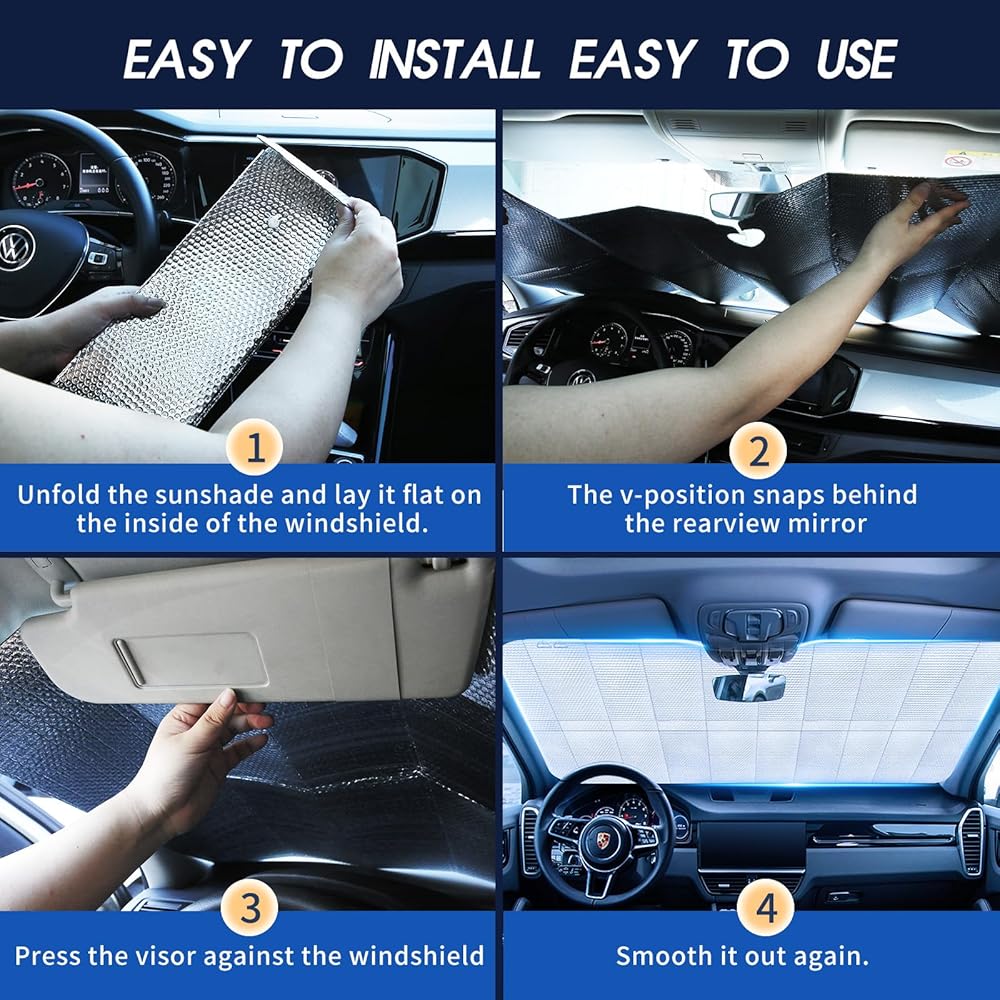 EASY TO INSTALL EASY TO USE

1
Unfold the sunshade and lay it flat on the inside of the windshield.

2
The v-position snaps behind the rearview mirror

3
Press the visor against the windshield

4
Smooth it out again.