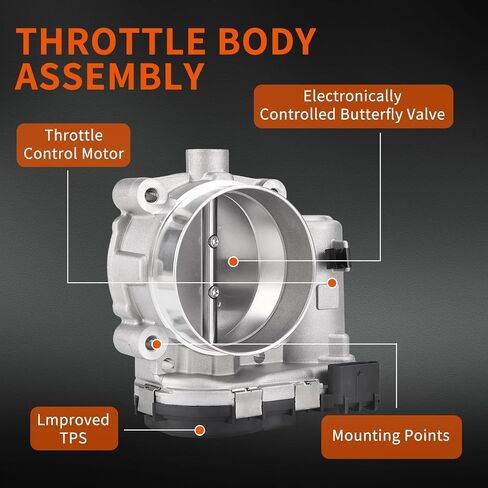 THROTTLE BODY ASSEMBLY

Electronically Controlled Butterfly Valve

Throttle Control Motor

Lmproved TPS

Mounting Points