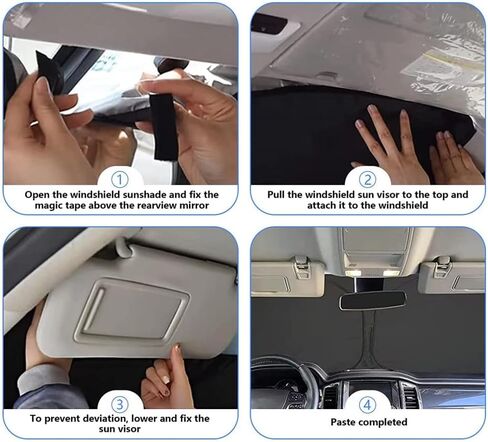 ①
Open the windshield sunshade and fix the magic tape above the rearview mirror

②
Pull the windshield sun visor to the top and attach it to the windshield

③
To prevent deviation, lower and fix the sun visor

④
Paste completed