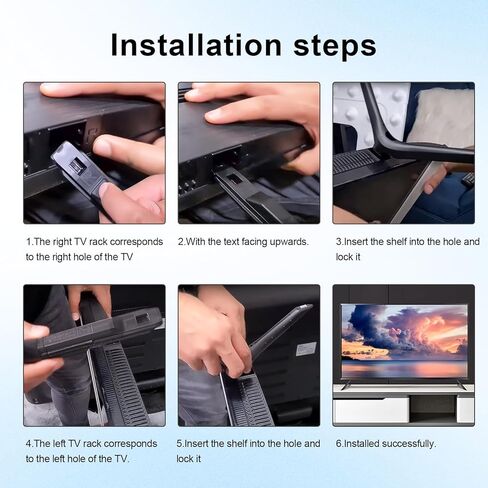 Installation steps

1.The right TV rack corresponds to the right hole of the TV

2.With the text facing upwards.

3.Insert the shelf into the hole and lock it

4.The left TV rack corresponds to the left hole of the TV.

5.Insert the shelf into the hole and lock it

6.Installed successfully.