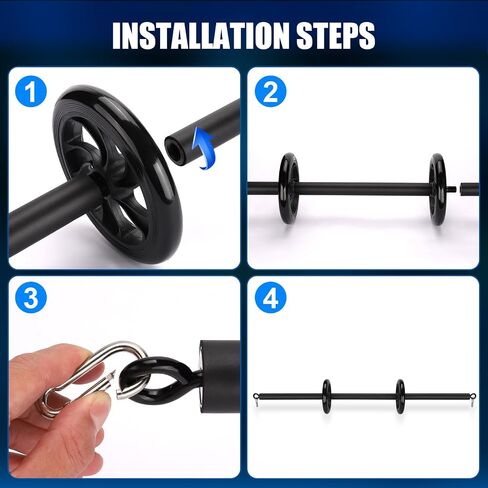 INSTALLATION STEPS

1

2

3

4