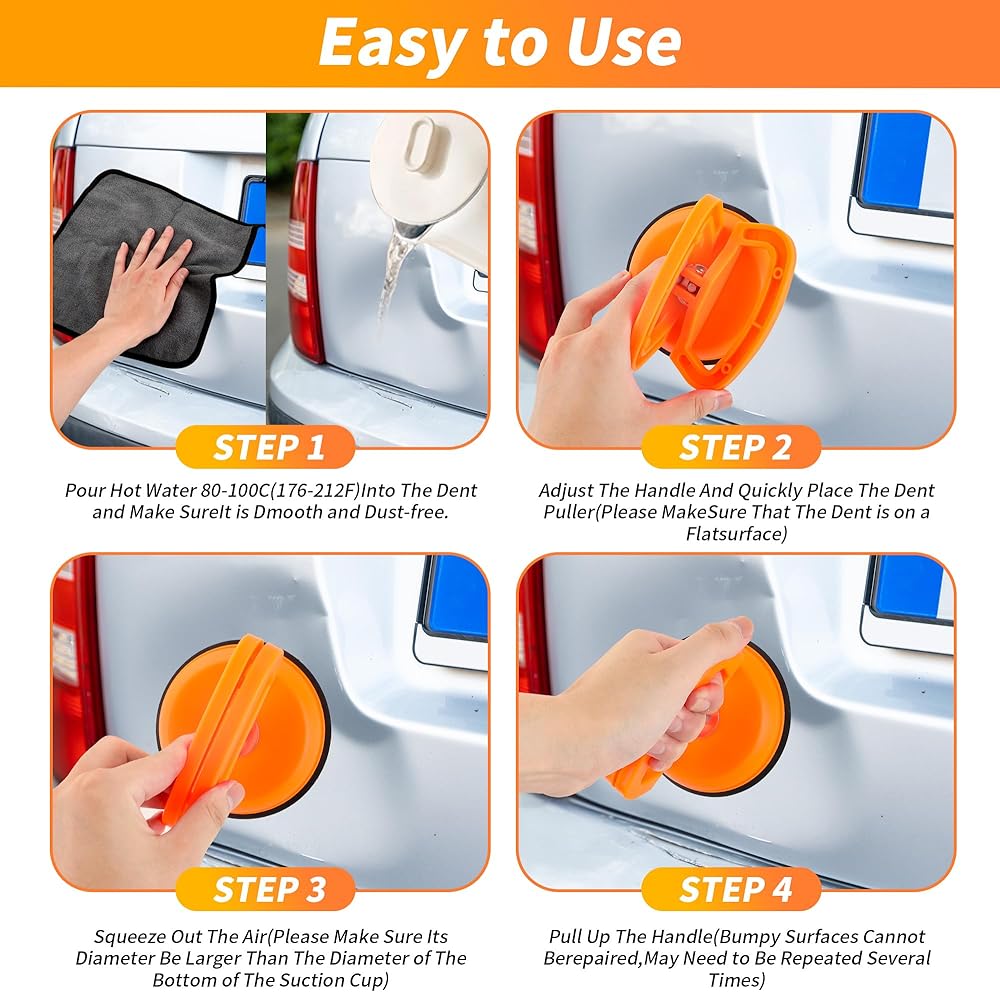 Easy to Use

STEP 1

Pour Hot Water 80-100C(176-212F)Into The Dent and Make SureIt is Dmooth and Dust-free.

STEP 2

Adjust The Handle And Quickly Place The Dent Puller(Please MakeSure That The Dent is on a Flatsurface)

STEP 3

Squeeze Out The Air(Please Make Sure Its Diameter Be Larger Than The Diameter of The Bottom of The Suction Cup)

STEP 4

Pull Up The Handle(Bumpy Surfaces Cannot Berepaired,May Need to Be Repeated Several Times)