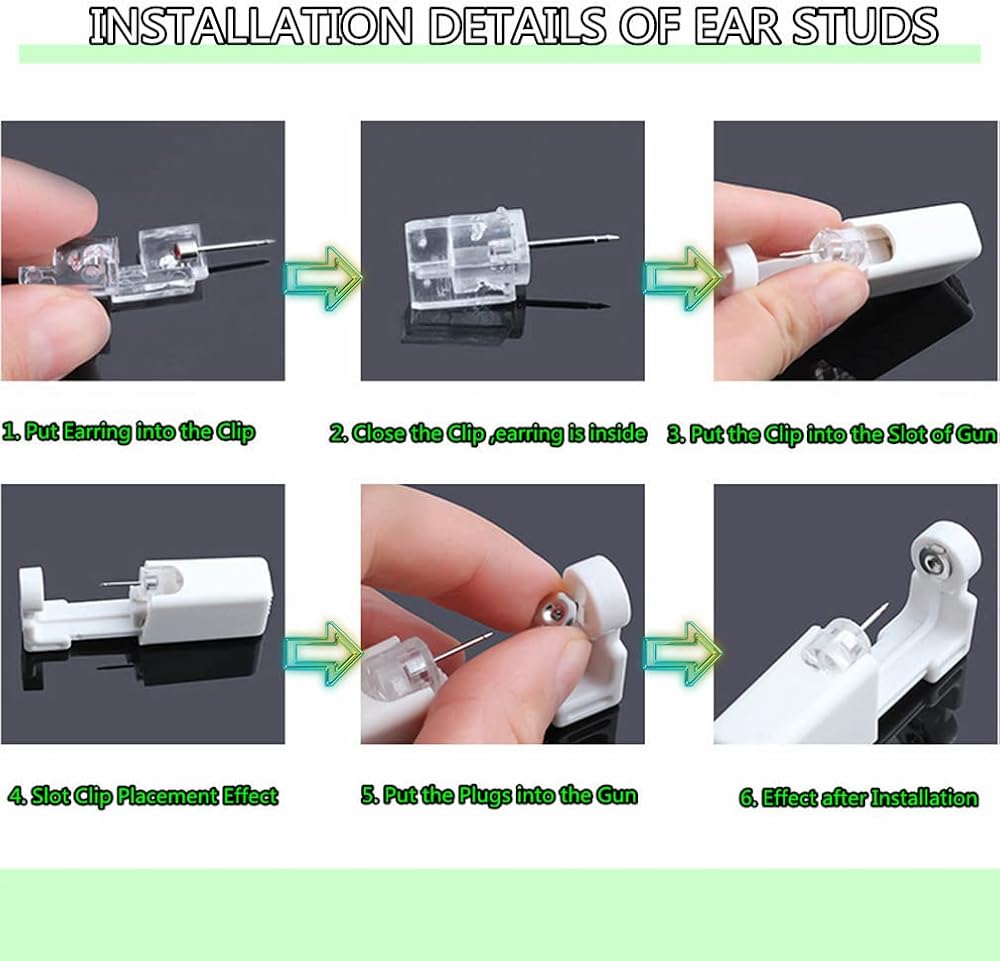 INSTALLATION DETAILS OF EAR STUDS

1. Put Earring into the Clip

2. Close the Clip ,earring is inside

3. Put the Clip into the Slot of Gun

4. Slot Clip Placement Effect

5. Put the Plugs into the Gun

6. Effect after Installation