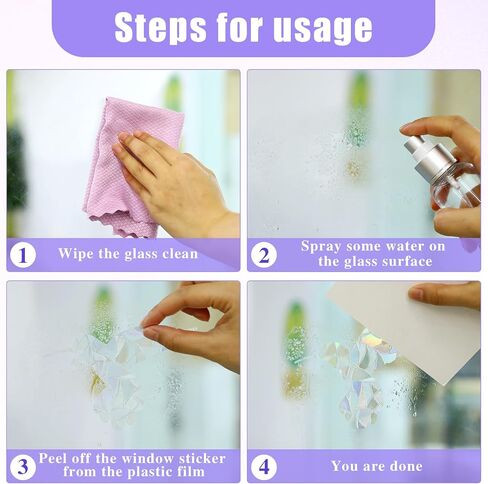 Steps for usage

1 Wipe the glass clean

2 Spray some water on the glass surface

3 Peel off the window sticker from the plastic film

4 You are done