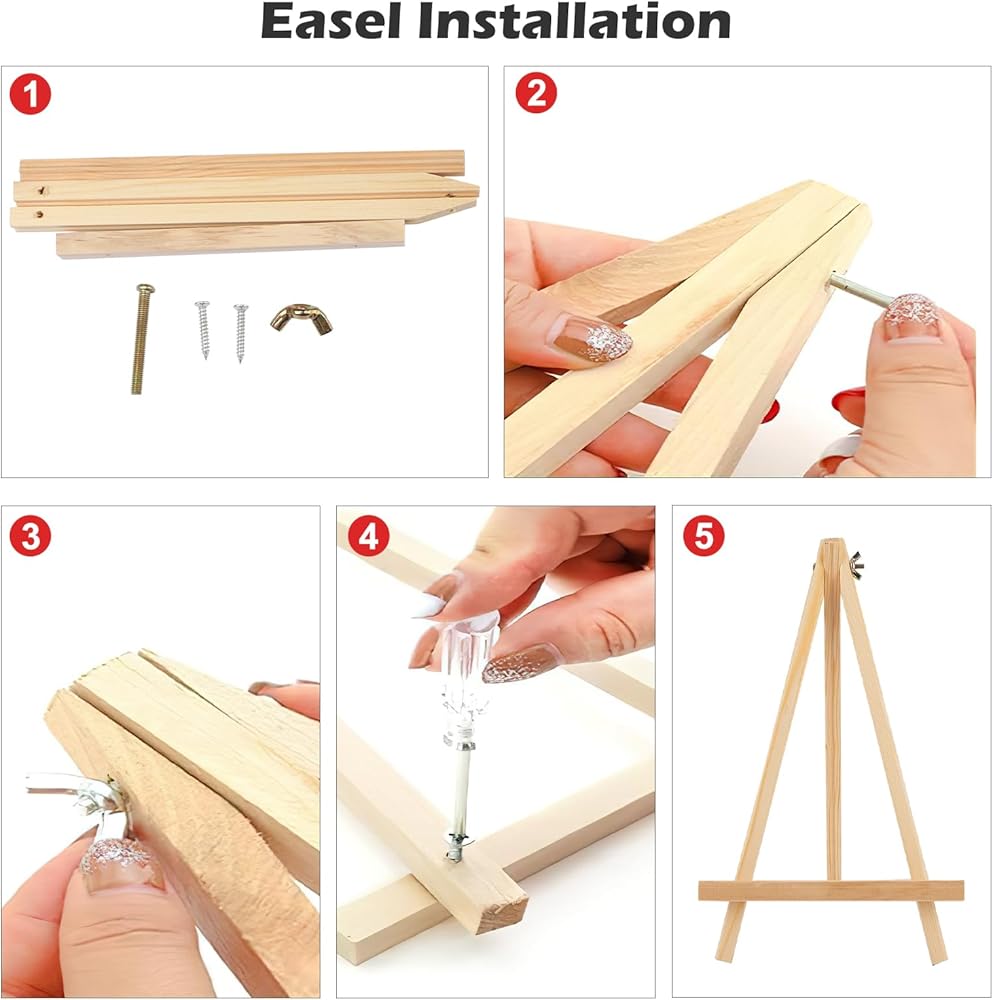 Easel Installation

1

2

3

4

5