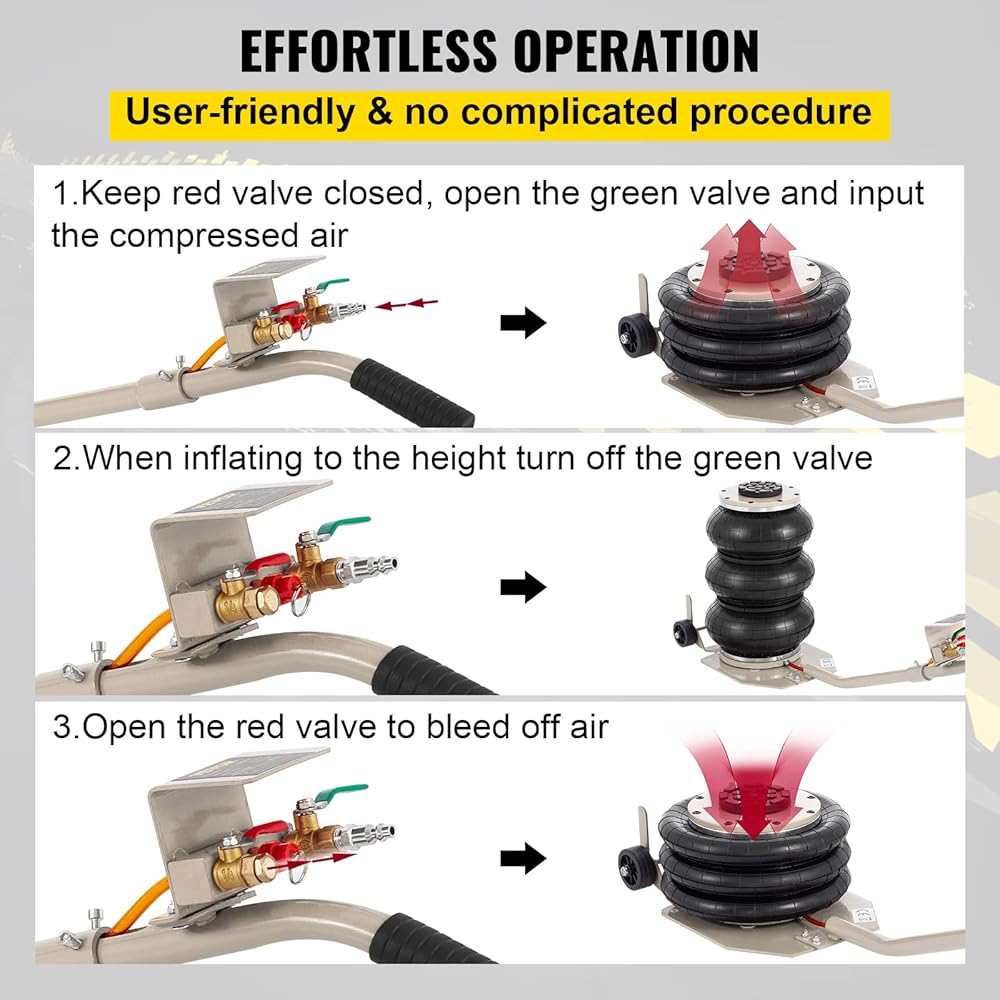 EFFORTLESS OPERATION

User-friendly & no complicated procedure

1.Keep red valve closed, open the green valve and input the compressed air

2.When inflating to the height turn off the green valve

3.Open the red valve to bleed off air