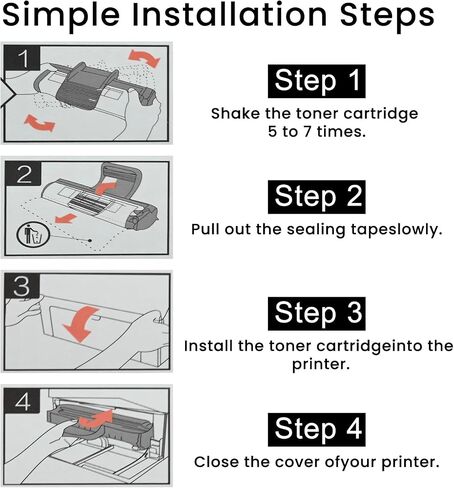 Simple Installation Steps

1

Step 1

Shake the toner cartridge 5 to 7 times.

2

Step 2

Pull out the sealing tapeslowly.

3

Step 3

Install the toner cartridgeinto the printer.

4

Step 4

Close the cover ofyour printer.