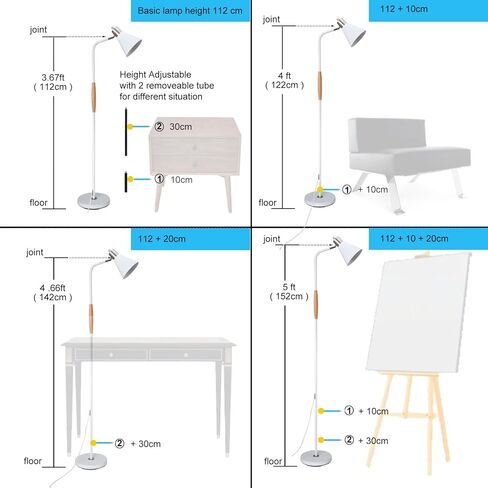 Basic lamp height 112 cm

joint

3.67ft ( 112cm )

Height Adjustable with 2 removeable tube for different situation

② 30cm

① 10cm

floor

112 + 10cm

joint

4 ft ( 122cm )

① + 10cm

floor

112 + 20cm

joint

4 .66ft ( 142cm )

② + 30cm

floor

112 + 10 + 20cm

joint

5 ft ( 152cm )

① + 10cm

② + 30cm

floor