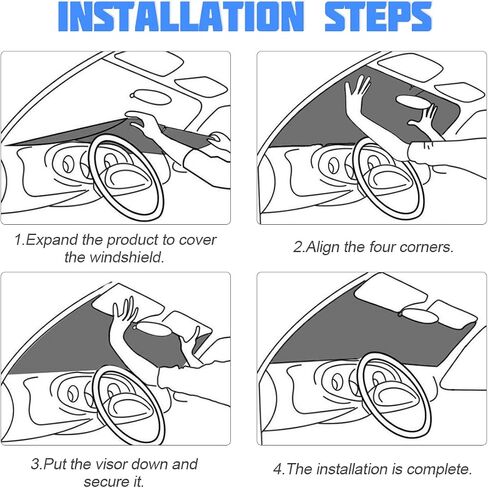 INSTALLATION STEPS

1.Expand the product to cover the windshield.

2.Align the four corners.

3.Put the visor down and secure it.

4.The installation is complete.