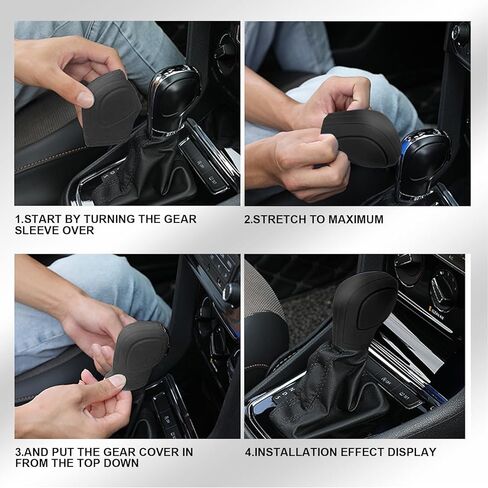 1.START BY TURNING THE GEAR SLEEVE OVER

2.STRETCH TO MAXIMUM

3.AND PUT THE GEAR COVER IN FROM THE TOP DOWN

4.INSTALLATION EFFECT DISPLAY