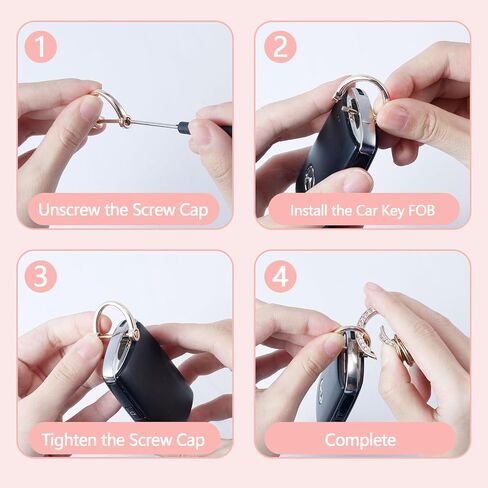 1
Unscrew the Screw Cap

2
Install the Car Key FOB

3
Tighten the Screw Cap

4
Complete