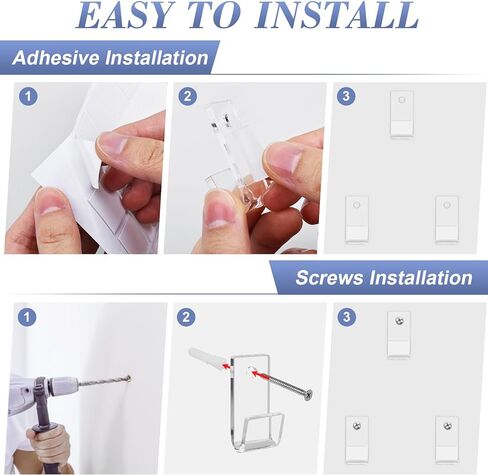 EASY TO INSTALL

Adhesive Installation

1

2

3

Screws Installation

1

2

3