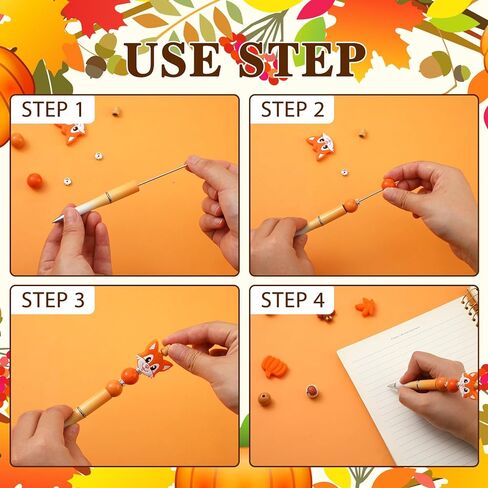 USE STEP

STEP 1

STEP 2

STEP 3

STEP 4