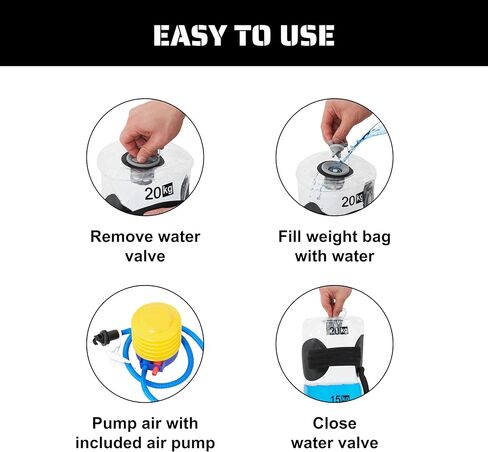 EASY TO USE

20kg

Remove water valve

20kg

Fill weight bag with water

Pump air with included air pump

20kg

15kg

Close water valve