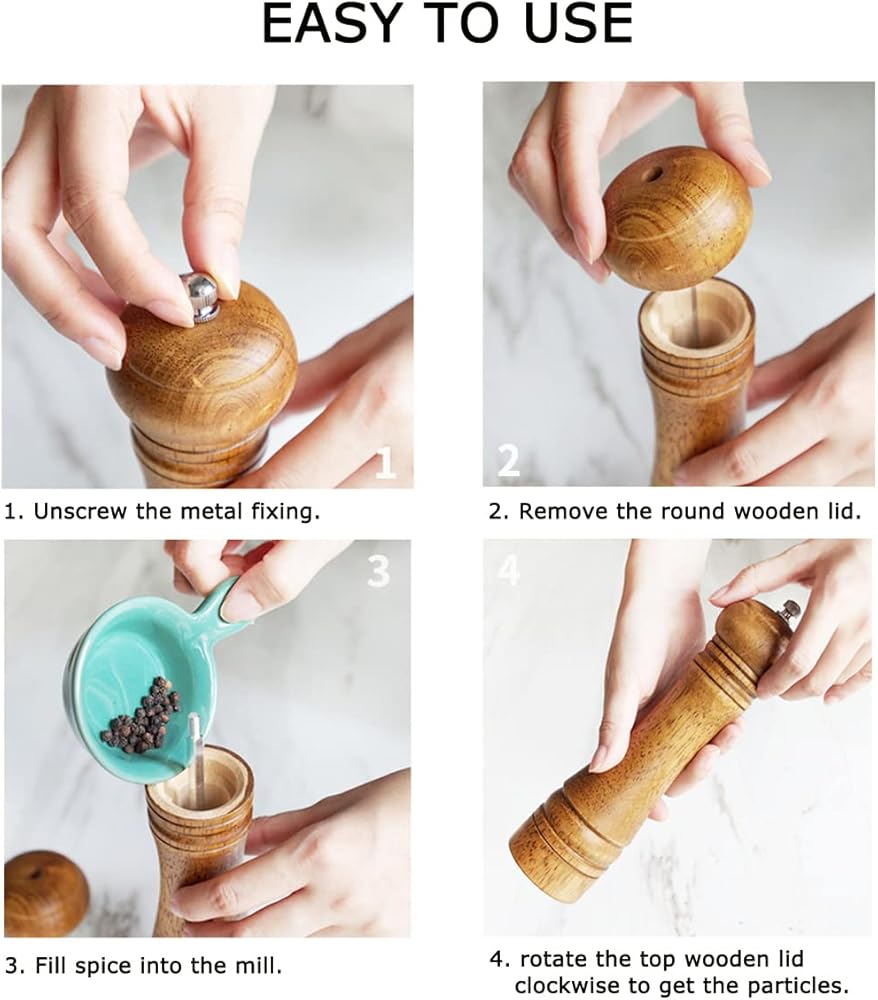 EASY TO USE

1

1. Unscrew the metal fixing.

2

2. Remove the round wooden lid.

3

3. Fill spice into the mill.

4

4. rotate the top wooden lid clockwise to get the particles.